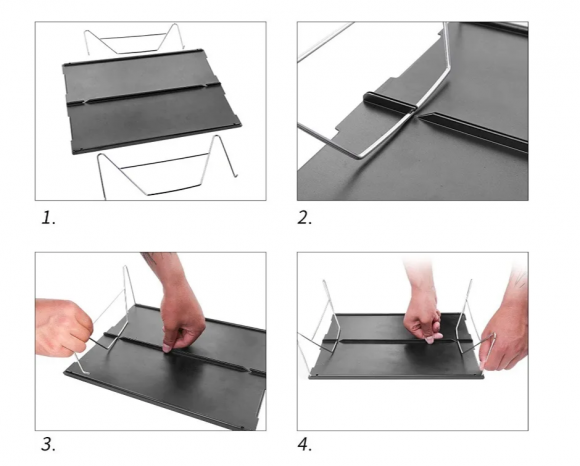 1.

2.

3.

4.