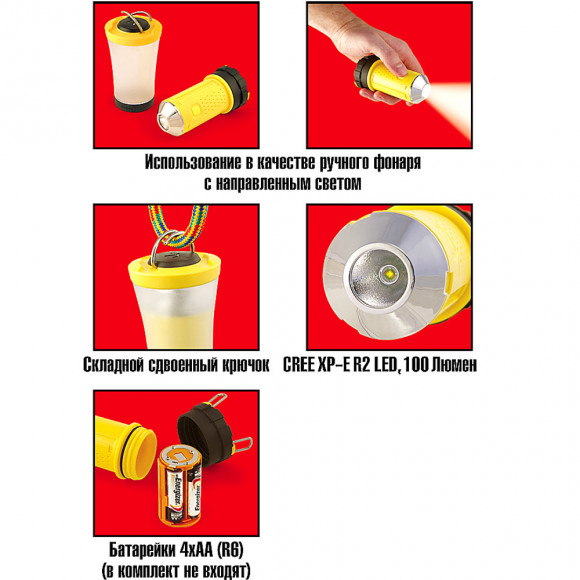 Использование в качестве ручного фонаря с направленным светом

Складной сдвоенный крючок

CREE XP-E R2 LED, 100 Люмен

Energizer

Energizer

Батарейки 4хАА (R6) (в комплект не входят)