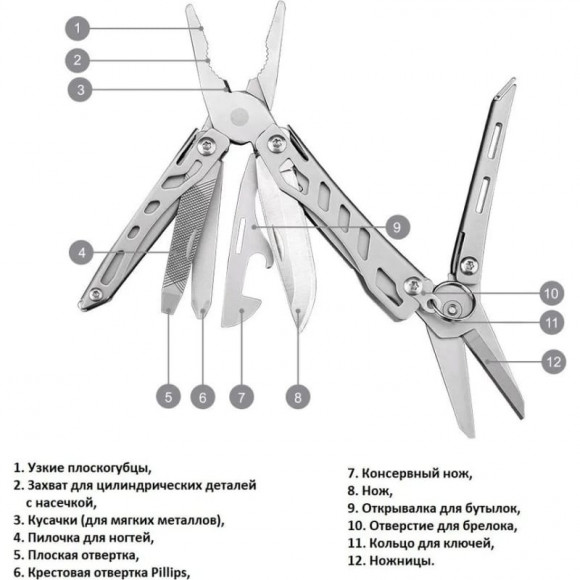 1
2
3
4
5
6
7
8
9
10
11
12

1. Узкие плоскогубцы,
2. Захват для цилиндрических деталей с насечкой,
3. Кусачки (для мягких металлов),
4. Пилочка для ногтей,
5. Плоская отвертка,
6. Крестовая отвертка Pillips,

7. Консервный нож,
8. Нож,
9. Открывалка для бутылок,
10. Отверстие для брелока,
11. Кольцо для ключей,
12. Ножницы.