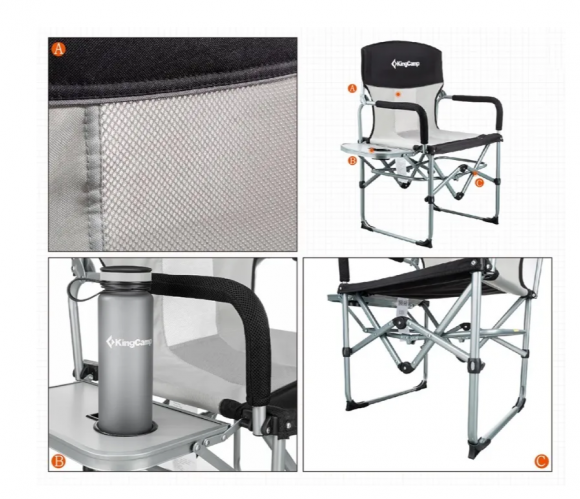 A

KingCamp

A

B

C

KingCamp

B

C